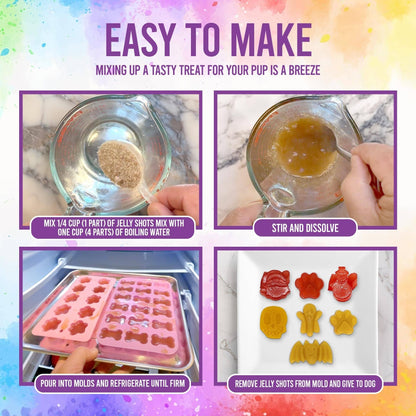 EASY TO MAKE

MIXING UP A TASTY TREAT FOR YOUR PUP IS A BREEZE

MIX 1/4 CUP (1 PART) OF JELLY SHOTS MIX WITH ONE CUP (4 PARTS) OF BOILING WATER

STIR AND DISSOLVE

POUR INTO MOLDS AND REFRIGERATE UNTIL FIRM

REMOVE JELLY SHOTS FROM MOLD AND GIVE TO DOG