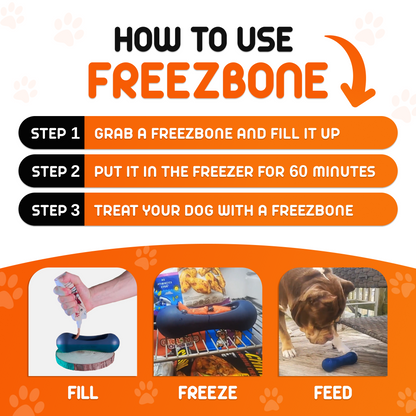 HOW TO USE
FREEZBONE

STEP 1 GRAB A FREEZBONE AND FILL IT UP

STEP 2 PUT IT IN THE FREEZER FOR 60 MINUTES

STEP 3 TREAT YOUR DOG WITH A FREEZBONE

FILL

FREEZE

FEED