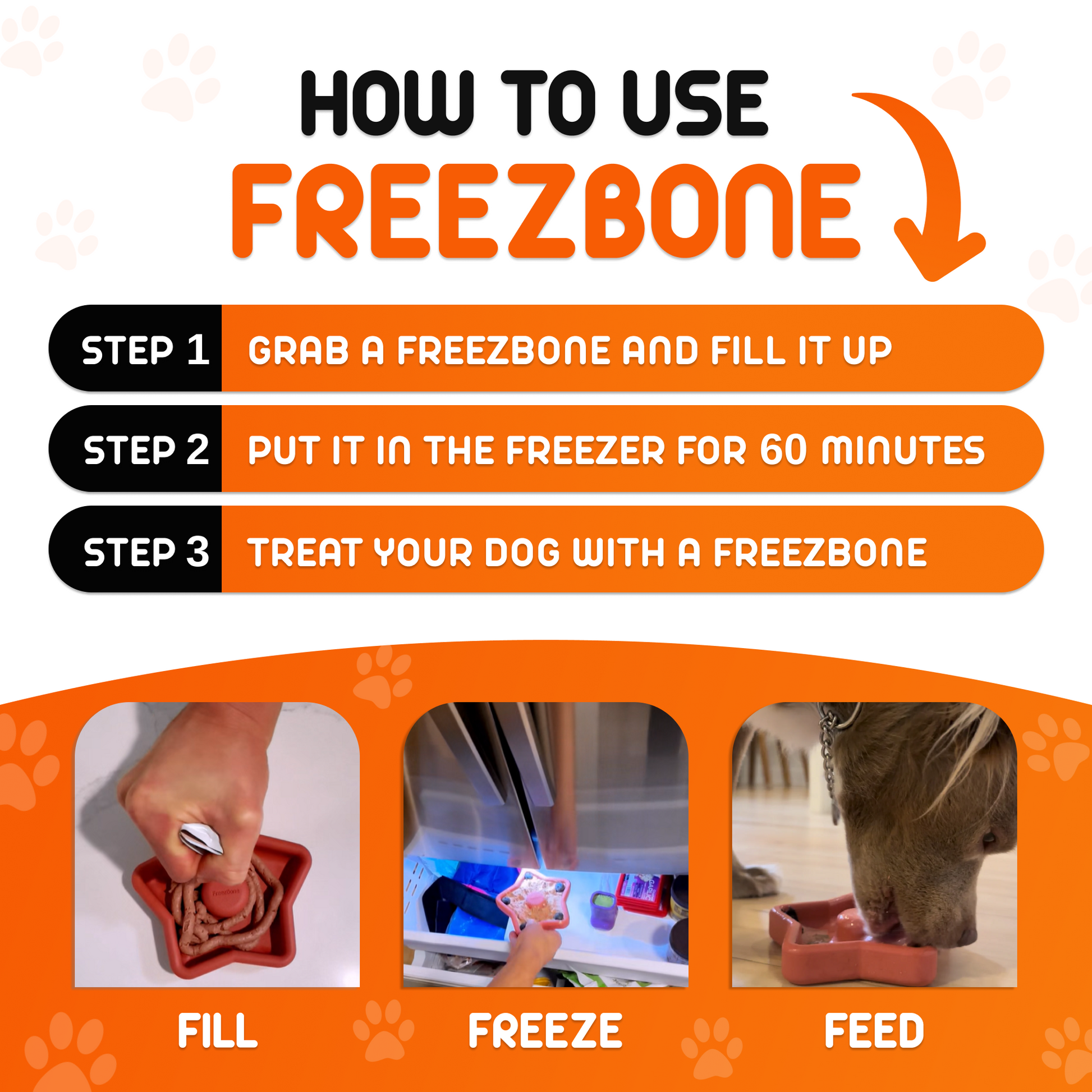 HOW TO USE
FREEZBONE

STEP 1 GRAB A FREEZBONE AND FILL IT UP

STEP 2 PUT IT IN THE FREEZER FOR 60 MINUTES

STEP 3 TREAT YOUR DOG WITH A FREEZBONE

FreezBone

FILL

FREEZE

FEED