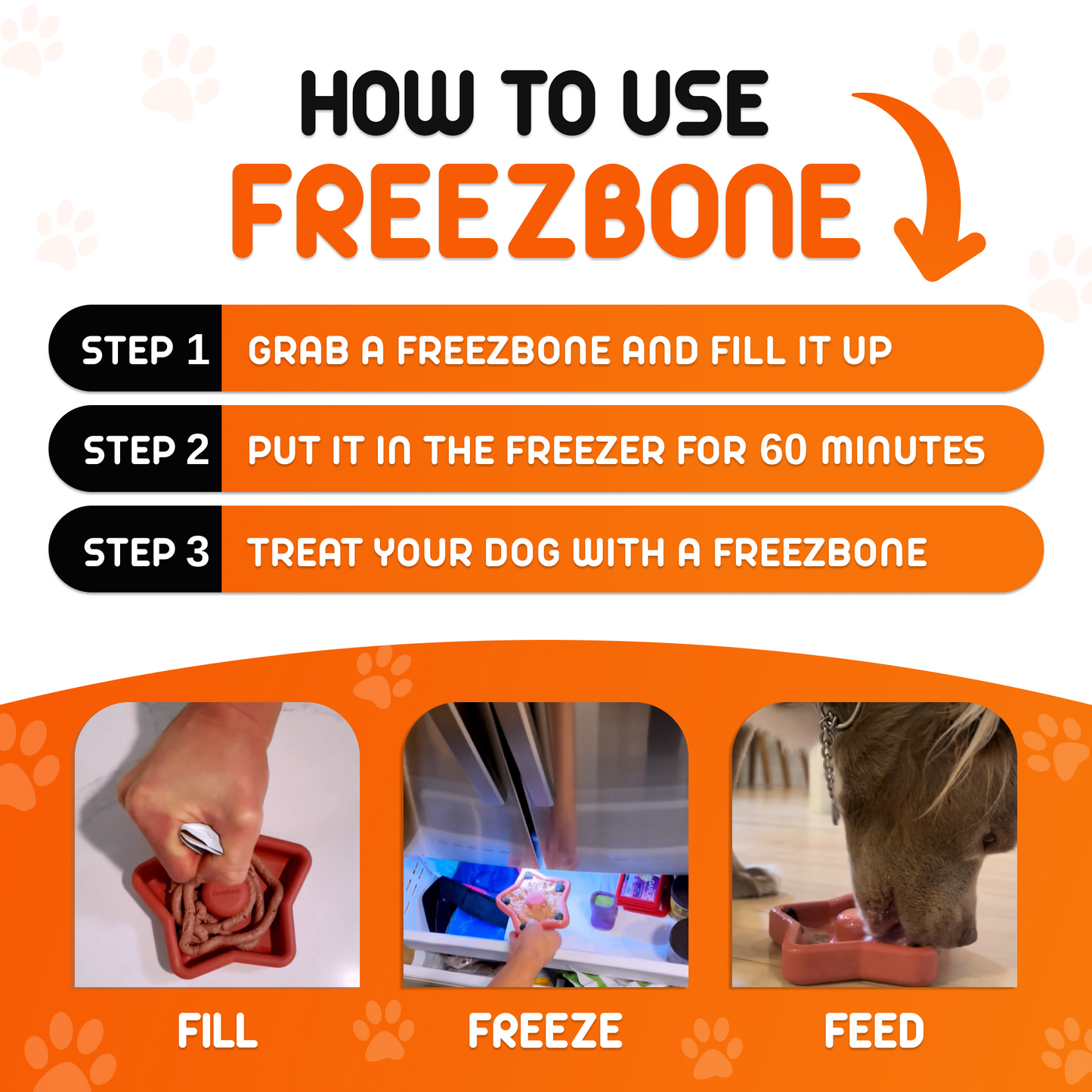 HOW TO USE
FREEZBONE

STEP 1 GRAB A FREEZBONE AND FILL IT UP

STEP 2 PUT IT IN THE FREEZER FOR 60 MINUTES

STEP 3 TREAT YOUR DOG WITH A FREEZBONE

FILL

FREEZE

FEED