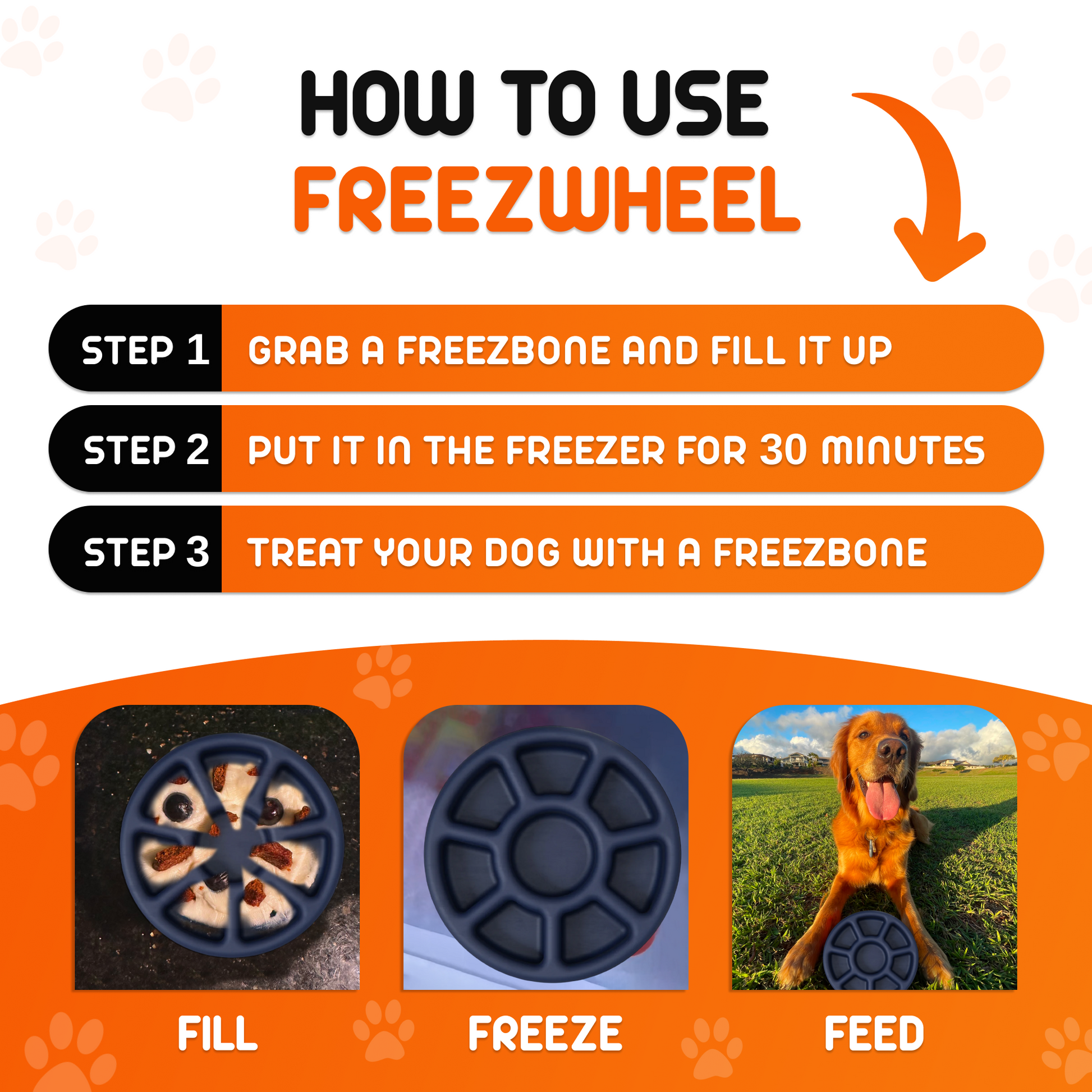 HOW TO USE
FREEZWHEEL

STEP 1 GRAB A FREEZBONE AND FILL IT UP

STEP 2 PUT IT IN THE FREEZER FOR 30 MINUTES

STEP 3 TREAT YOUR DOG WITH A FREEZBONE

FILL

FREEZE

FEED