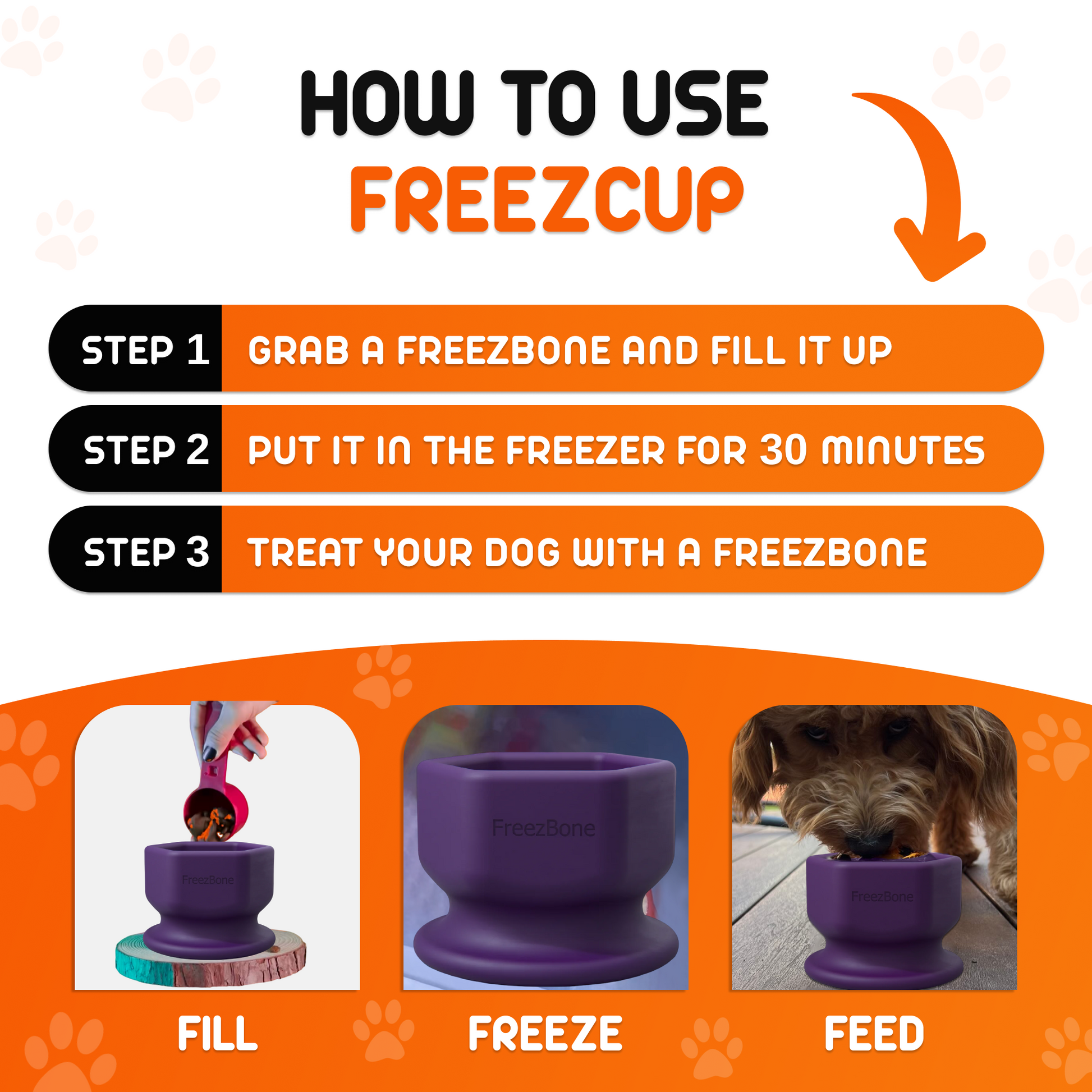 HOW TO USE
FREEZCUP

STEP 1 GRAB A FREEZBONE AND FILL IT UP

STEP 2 PUT IT IN THE FREEZER FOR 30 MINUTES

STEP 3 TREAT YOUR DOG WITH A FREEZBONE

FreezBone

FreezBone

FreezBone

FILL

FREEZE

FEED