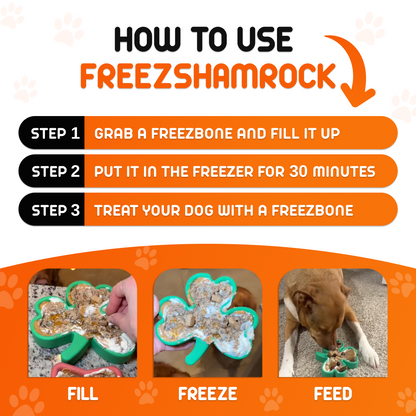 HOW TO USE
FREEZSHAMROCK

STEP 1 GRAB A FREEZBONE AND FILL IT UP
STEP 2 PUT IT IN THE FREEZER FOR 30 MINUTES
STEP 3 TREAT YOUR DOG WITH A FREEZBONE

FILL
FREEZE
FEED