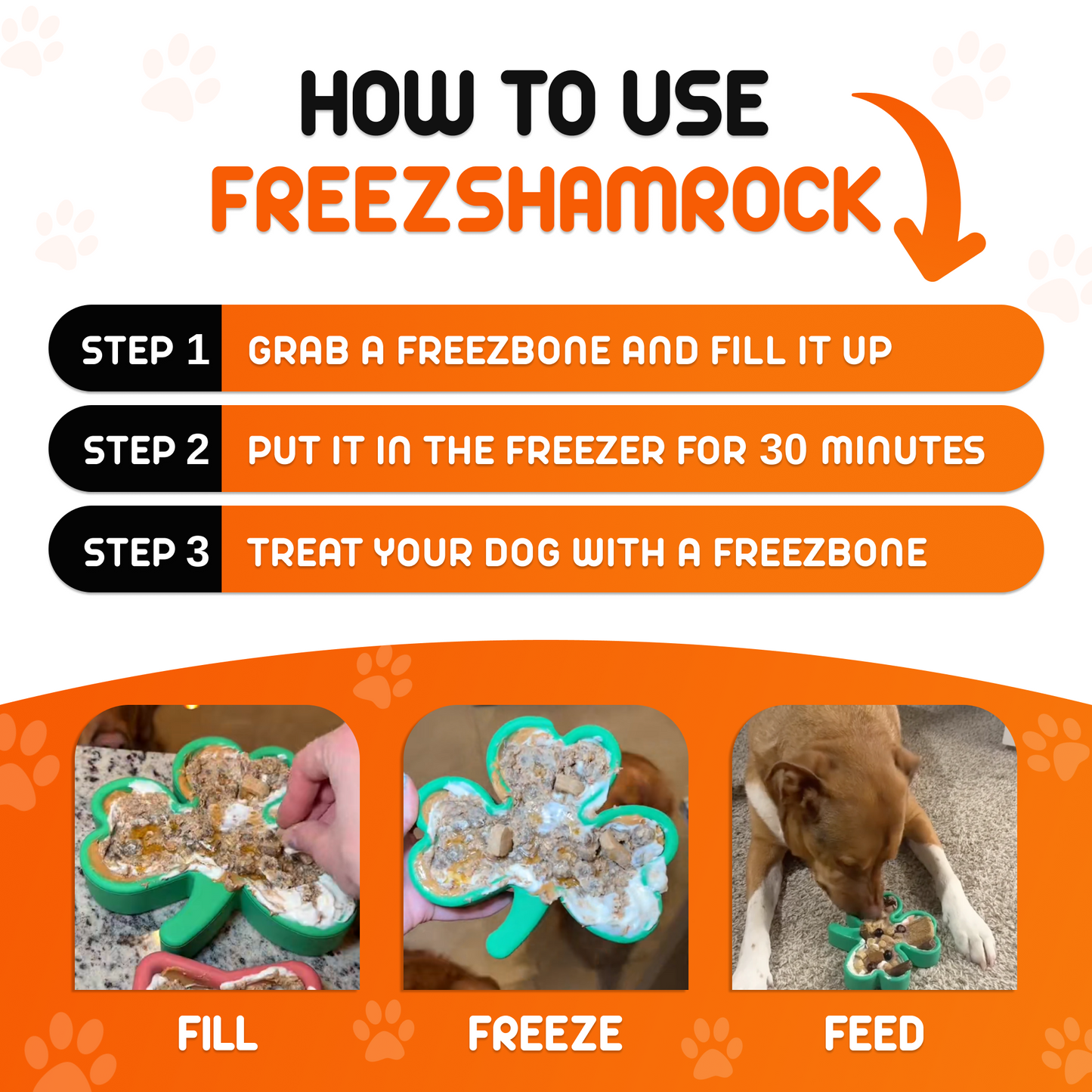 HOW TO USE
FREEZSHAMROCK

STEP 1 GRAB A FREEZBONE AND FILL IT UP

STEP 2 PUT IT IN THE FREEZER FOR 30 MINUTES

STEP 3 TREAT YOUR DOG WITH A FREEZBONE

FILL

FREEZE

FEED