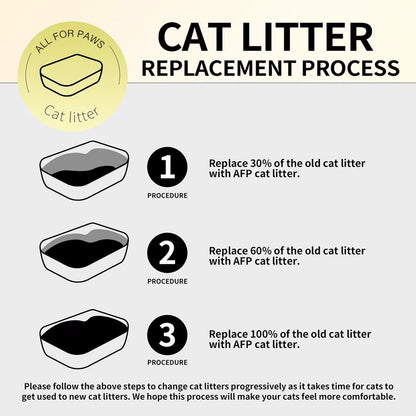 ALL FOR PAWS

Cat litter

CAT LITTER
REPLACEMENT PROCESS

1
PROCEDURE

Replace 30% of the old cat litter with AFP cat litter.

2
PROCEDURE

Replace 60% of the old cat litter with AFP cat litter.

3
PROCEDURE

Replace 100% of the old cat litter with AFP cat litter.

Please follow the above steps to change cat litters progressively as it takes time for cats to get used to new cat litters. We hope this process will make your cats feel more comfortable.