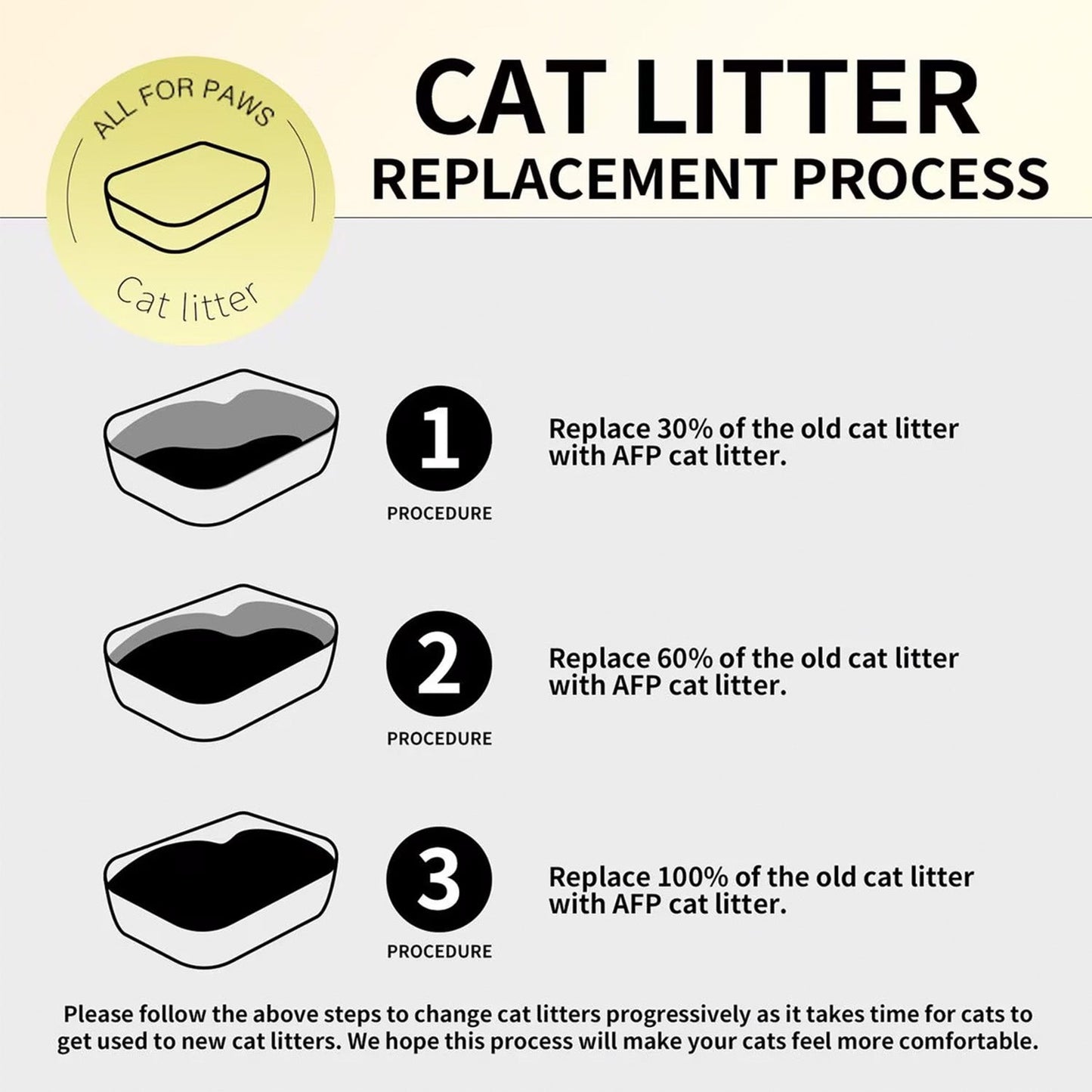 ALL FOR PAWS

Cat litter

CAT LITTER
REPLACEMENT PROCESS

1
PROCEDURE

Replace 30% of the old cat litter with AFP cat litter.

2
PROCEDURE

Replace 60% of the old cat litter with AFP cat litter.

3
PROCEDURE

Replace 100% of the old cat litter with AFP cat litter.

Please follow the above steps to change cat litters progressively as it takes time for cats to get used to new cat litters. We hope this process will make your cats feel more comfortable.